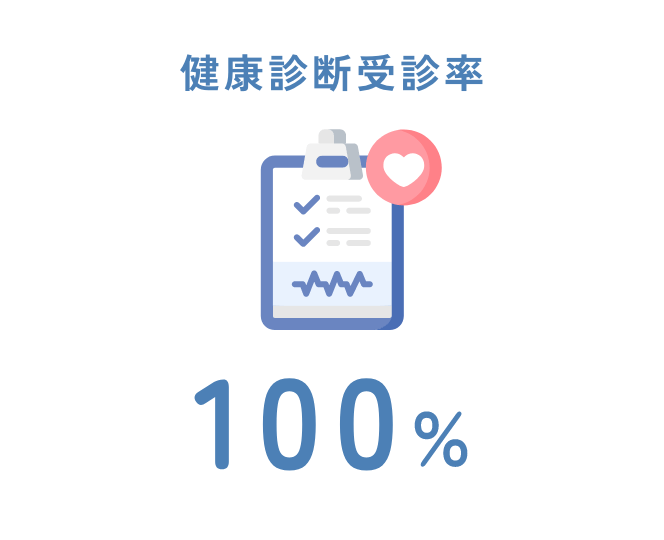 健康診断受診率

100%