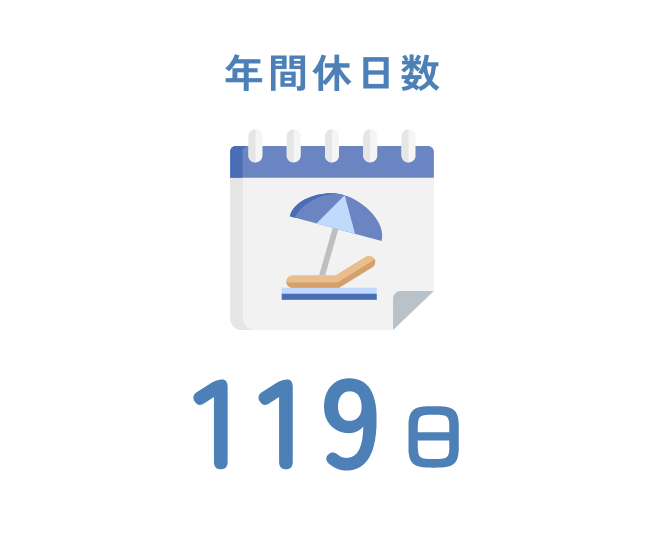 年間休日数

119日