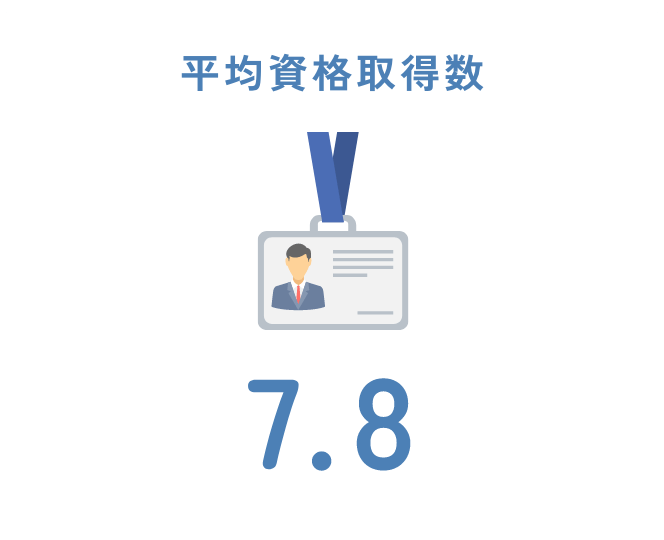 平均資格取得数

7.8