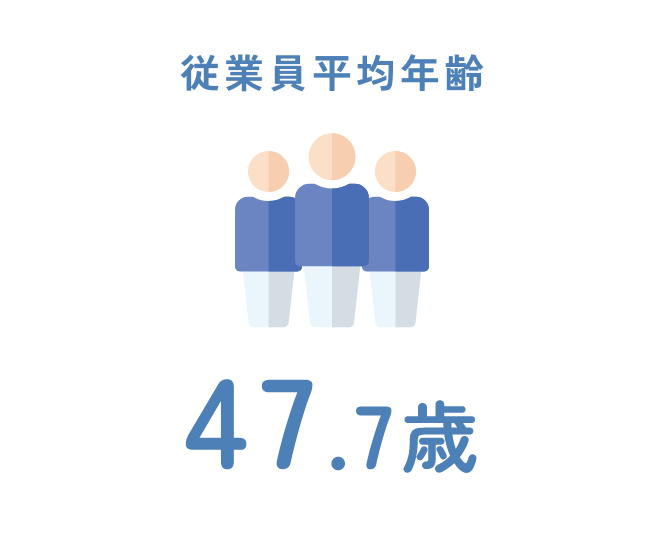 従業員平均年齢

47.7歳