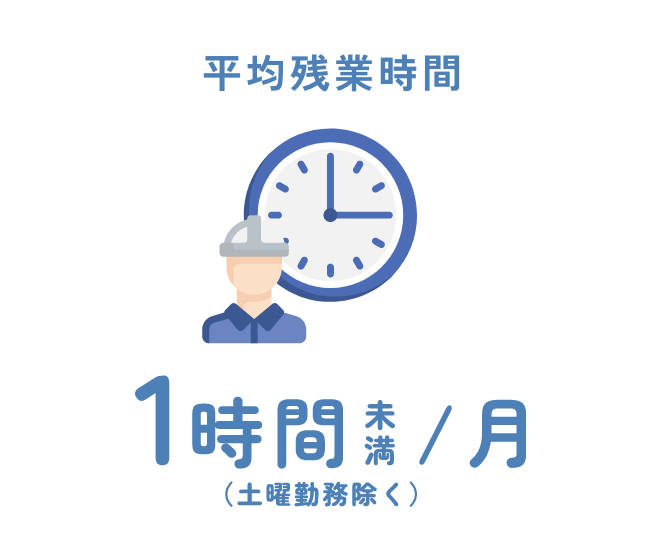 平均残業時間

1時間未満／月
（土曜勤務除く）