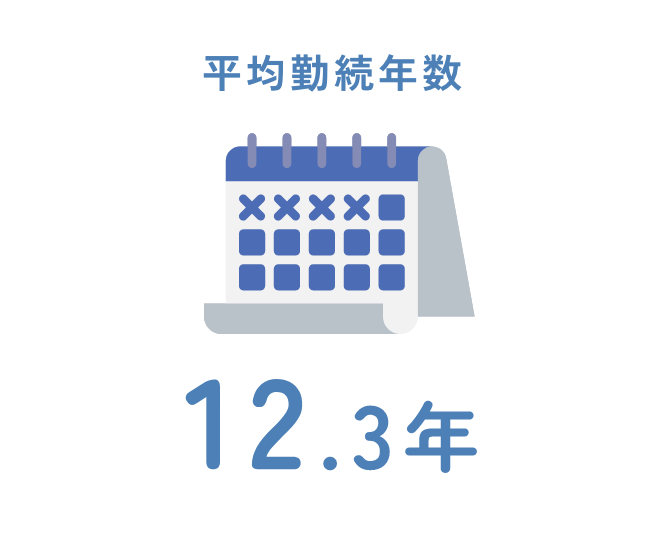 平均勤続年数

12.3年